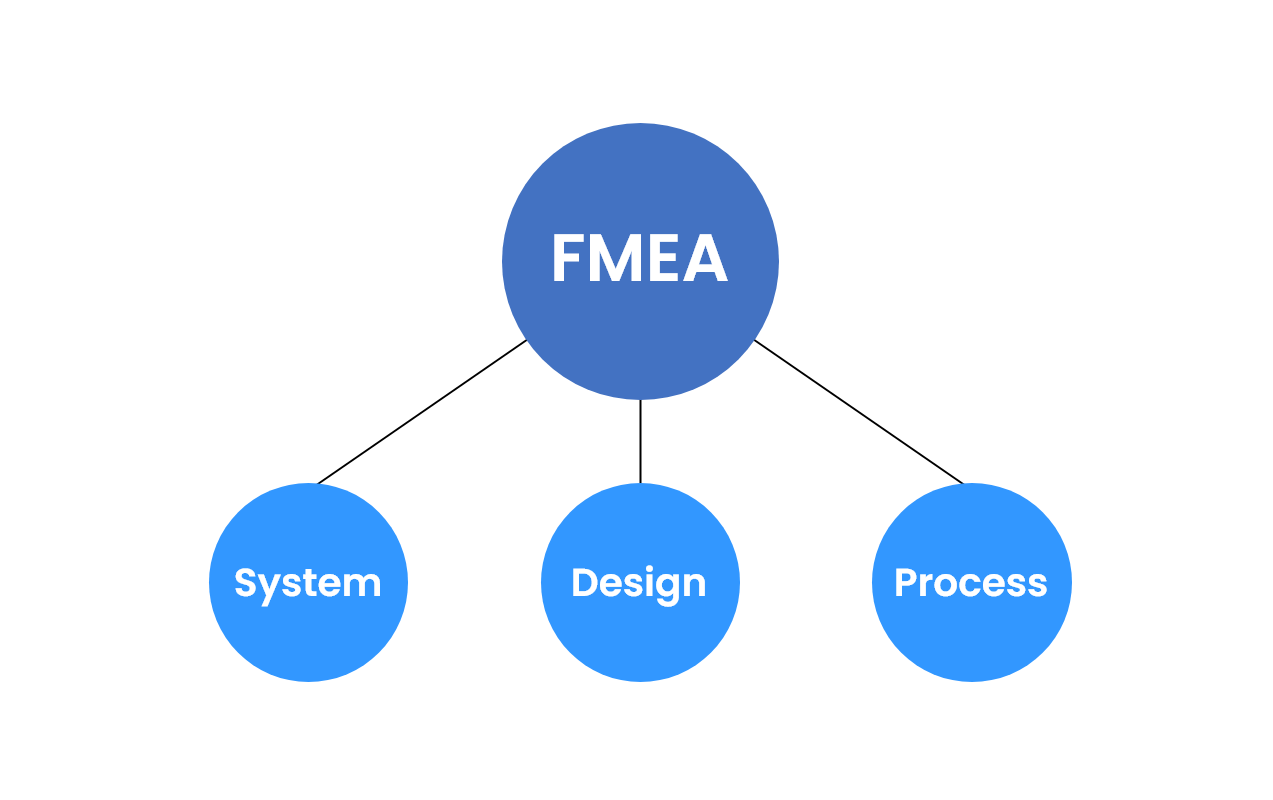 FMEA

System

Design

Process